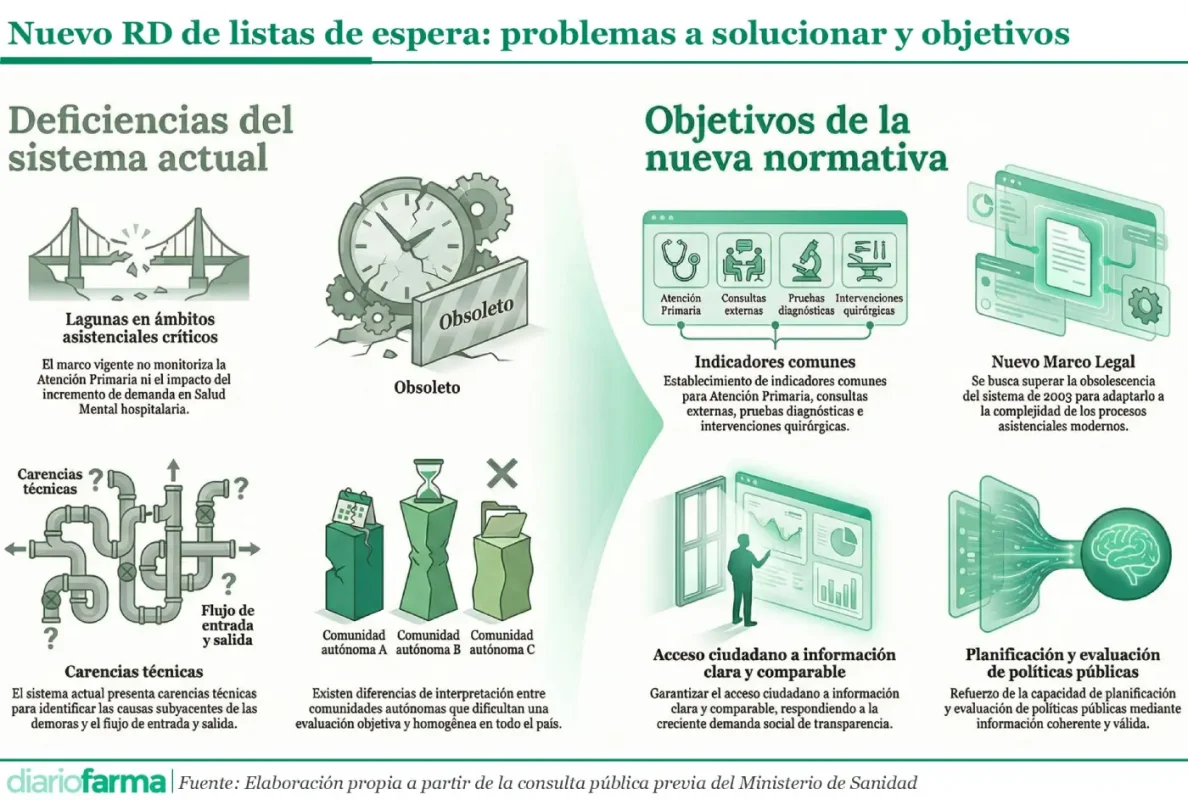 Nuevo RD de listas de espera: problemas a solucionar y objetivos

Deficiencias del sistema actual

Lagunas en ámbitos asistenciales críticos

El marco vigente no monitoriza la Atención Primaria ni el impacto del incremento de demanda en Salud Mental hospitalaria.

Obsoleto

Obsoleto

Carencias técnicas

Flujo de entrada y salida

Carencias técnicas

El sistema actual presenta carencias técnicas para identificar las causas subyacentes de las demoras y el flujo de entrada y salida.

Comunidad autónoma A

Comunidad autónoma B

Comunidad autónoma C

Existen diferencias de interpretación entre comunidades autónomas que dificultan una evaluación objetiva y homogénea en todo el país.

Objetivos de la nueva normativa

Atención Primaria

Consultas externas

Pruebas diagnósticas

Intervenciones quirúrgicas

Indicadores comunes

Establecimiento de indicadores comunes para Atención Primaria, consultas externas, pruebas diagnósticas e intervenciones quirúrgicas.

Nuevo Marco Legal

Se busca superar la obsolescencia del sistema de 2003 para adaptarlo a la complejidad de los procesos asistenciales modernos.

Acceso ciudadano a información clara y comparable

Garantizar el acceso ciudadano a información clara y comparable, respondiendo a la creciente demanda social de transparencia.

Planificación y evaluación de políticas públicas

Refuerzo de la capacidad de planificación y evaluación de políticas públicas mediante información coherente y válida.

diariofarma | Fuente: Elaboración propia a partir de la consulta pública previa del Ministerio de Sanidad